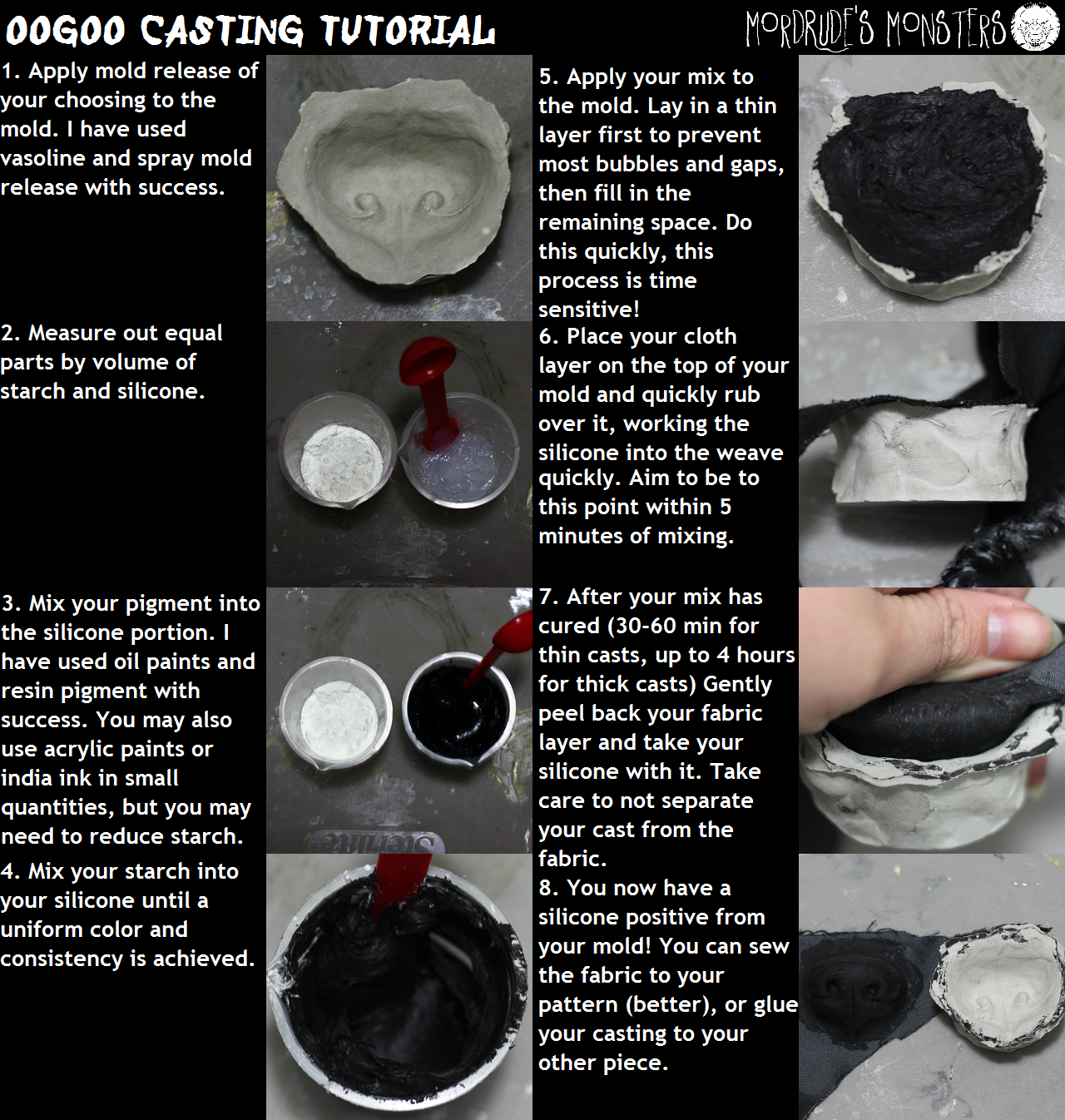 OOGOO CASTING TUTORIAL

MORDRUDE'S MONSTERS

1. Apply mold release of your choosing to the mold. I have used vasoline and spray mold release with success.

2. Measure out equal parts by volume of starch and silicone.

3. Mix your pigment into the silicone portion. I have used oil paints and resin pigment with success. You may also use acrylic paints or india ink in small quantities, but you may need to reduce starch.

4. Mix your starch into your silicone until a uniform color and consistency is achieved.

5. Apply your mix to the mold. Lay in a thin layer first to prevent most bubbles and gaps, then fill in the remaining space. Do this quickly, this process is time sensitive!

6. Place your cloth layer on the top of your mold and quickly rub over it, working the silicone into the weave quickly. Aim to be to this point within 5 minutes of mixing.

7. After your mix has cured (30-60 min for thin casts, up to 4 hours for thick casts) Gently peel back your fabric layer and take your silicone with it. Take care to not separate your cast from the fabric.

8. You now have a silicone positive from your mold! You can sew the fabric to your pattern (better), or glue your casting to your other piece.